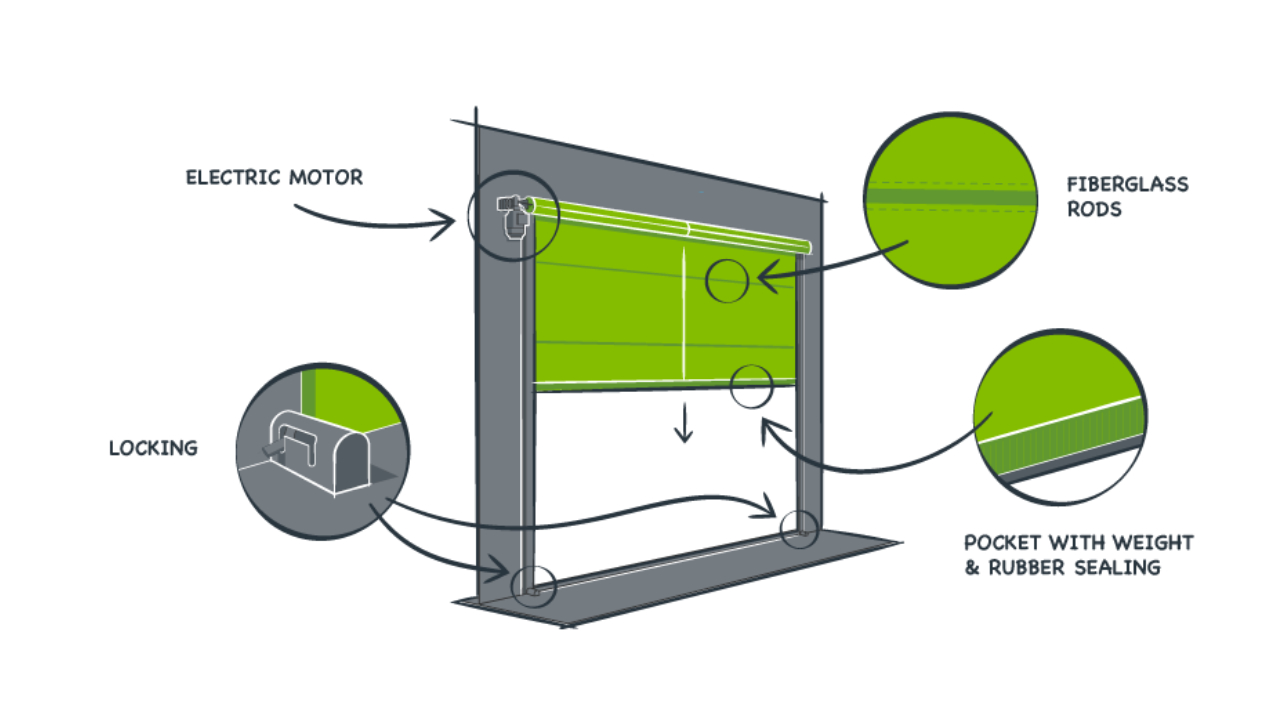 ELECTRIC MOTOR

FIBERGLASS RODS

LOCKING

POCKET WITH WEIGHT & RUBBER SEALING